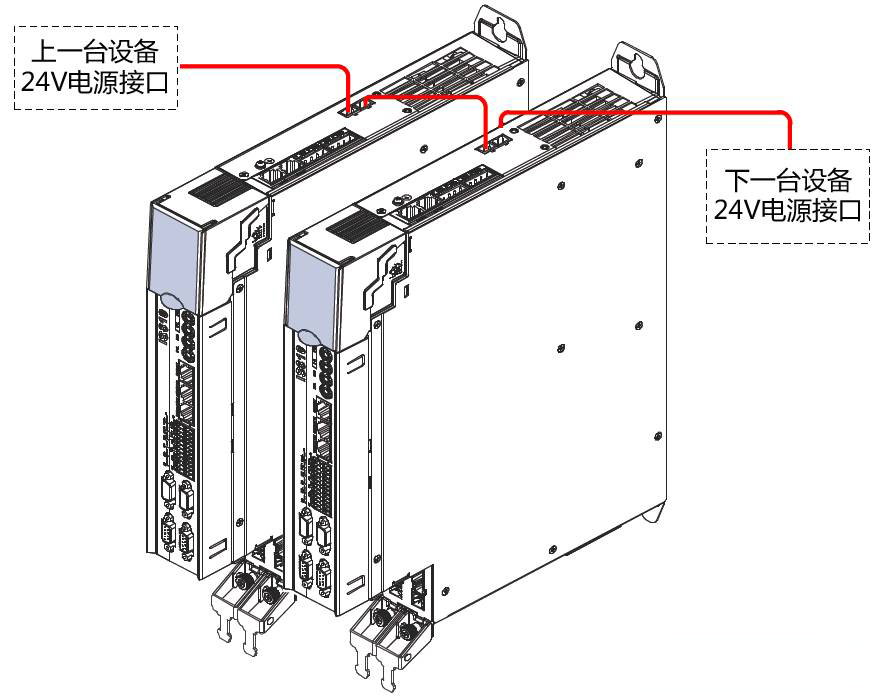 上一台设备
24V电源接口

下一台设备
24V电源接口