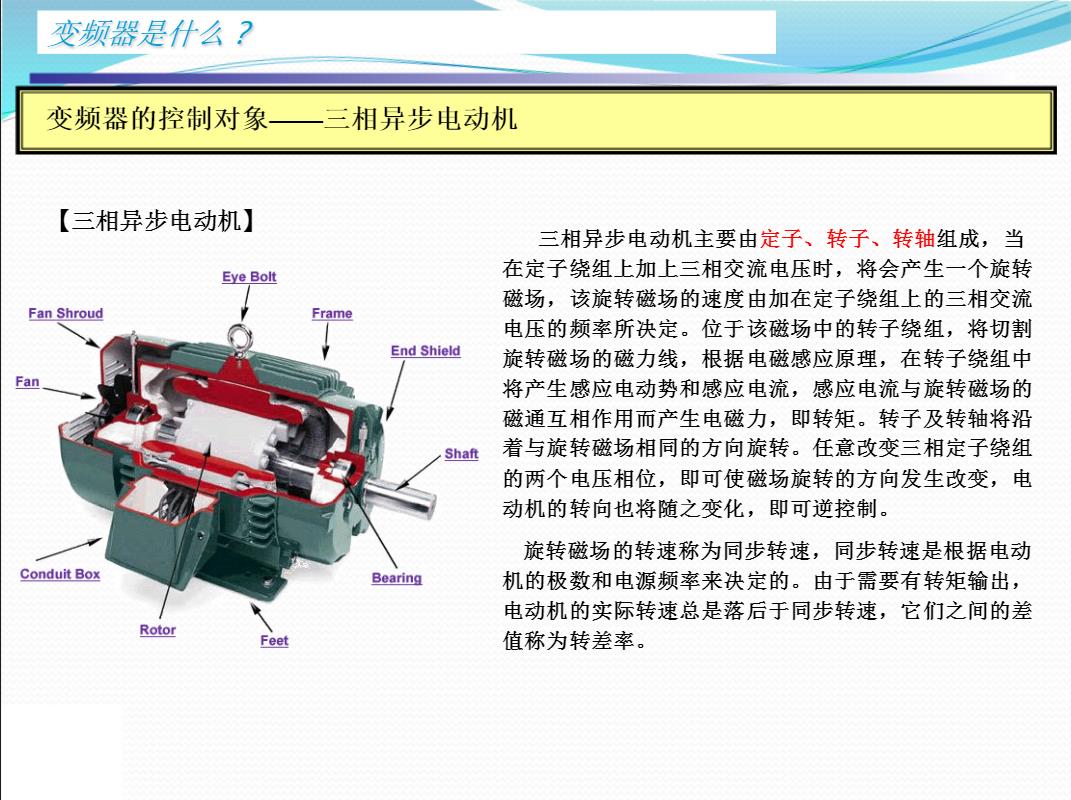 变频器是什么？

变频器的控制对象——三相异步电动机

【三相异步电动机】

Eye Bolt
Fan Shroud
Frame
End Shield
Fan
Shaft
Conduit Box
Bearing
Rotor
Feet

三相异步电动机主要由定子、转子、转轴组成，当在定子绕组上加上三相交流电压时，将会产生一个旋转磁场，该旋转磁场的速度由加在定子绕组上的三相交流电压的频率所决定。位于该磁场中的转子绕组，将切割旋转磁场的磁力线，根据电磁感应原理，在转子绕组中将产生感应电动势和感应电流，感应电流与旋转磁场的磁通互相作用而产生电磁力，即转矩。转子及转轴将沿着与旋转磁场相同的方向旋转。任意改变三相定子绕组的两个电压相位，即可使磁场旋转的方向发生改变，电动机的转向也将随之变化，即可逆控制。

旋转磁场的转速称为同步转速，同步转速是根据电动机的极数和电源频率来决定的。由于需要有转矩输出，电动机的实际转速总是落后于同步转速，它们之间的差值称为转差率。